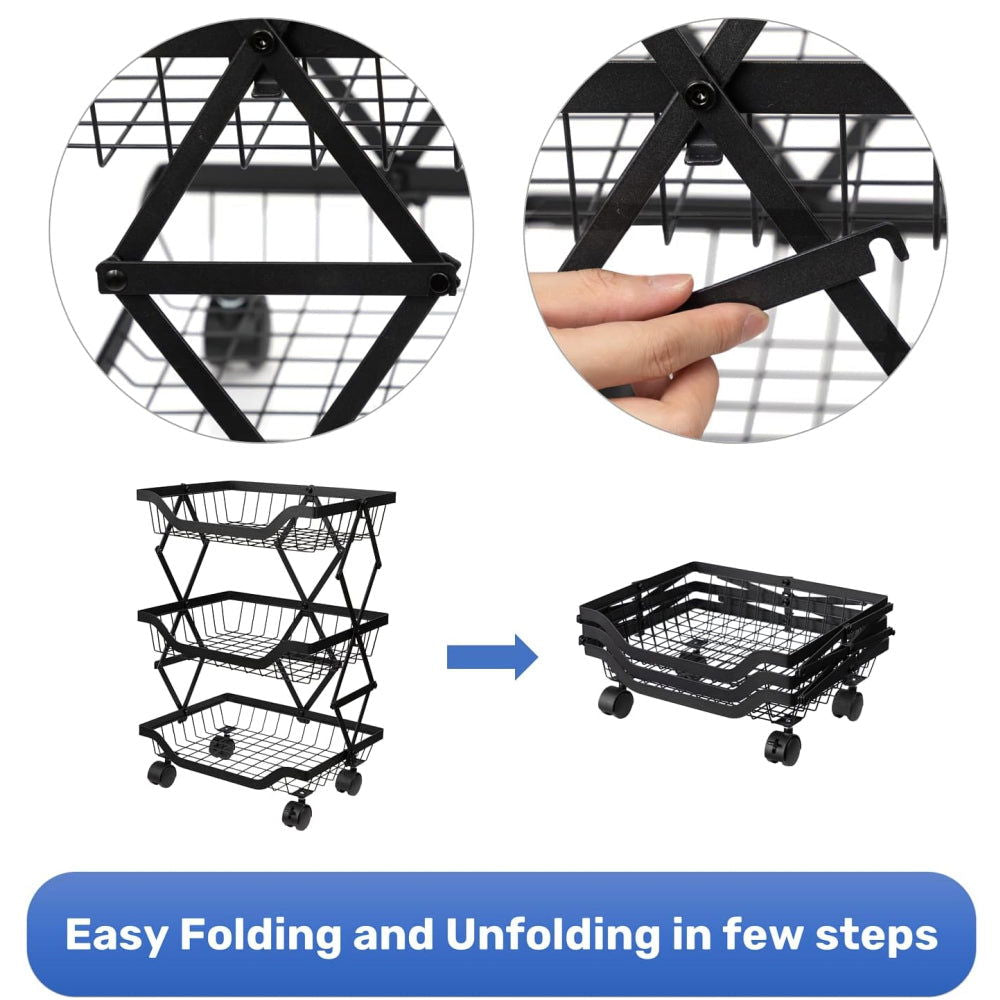 Easy Folding and Unfolding in few steps