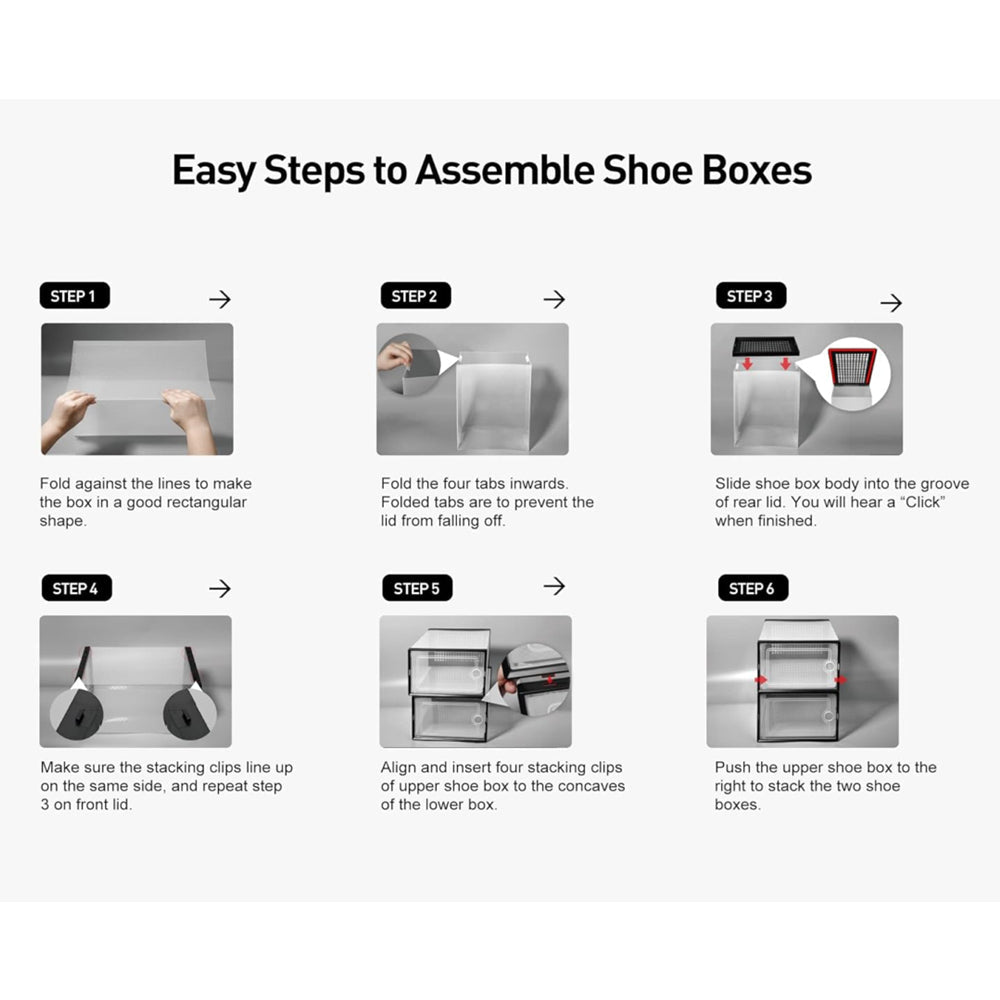 Easy Steps to Assemble Shoe Boxes

STEP 1 →

Fold against the lines to make the box in a good rectangular shape.

STEP 2 →

Fold the four tabs inwards. Folded tabs are to prevent the lid from falling off.

STEP 3 →

Slide shoe box body into the groove of rear lid. You will hear a "Click" when finished.

STEP 4 →

Make sure the stacking clips line up on the same side, and repeat step 3 on front lid.

STEP 5 →

Align and insert four stacking clips of upper shoe box to the concaves of the lower box.

STEP 6

Push the upper shoe box to the right to stack the two shoe boxes.